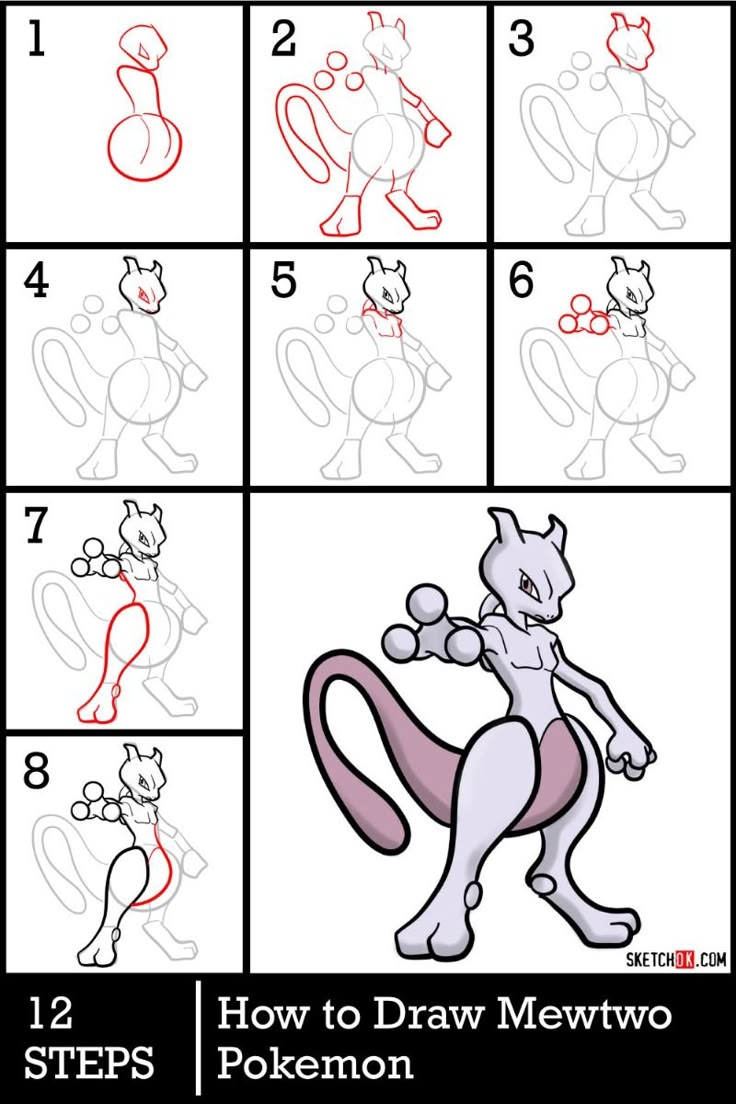 1

2

3

4

5

6

7

8

SKETCHOK.COM

12 STEPS

How to Draw Mewtwo Pokemon