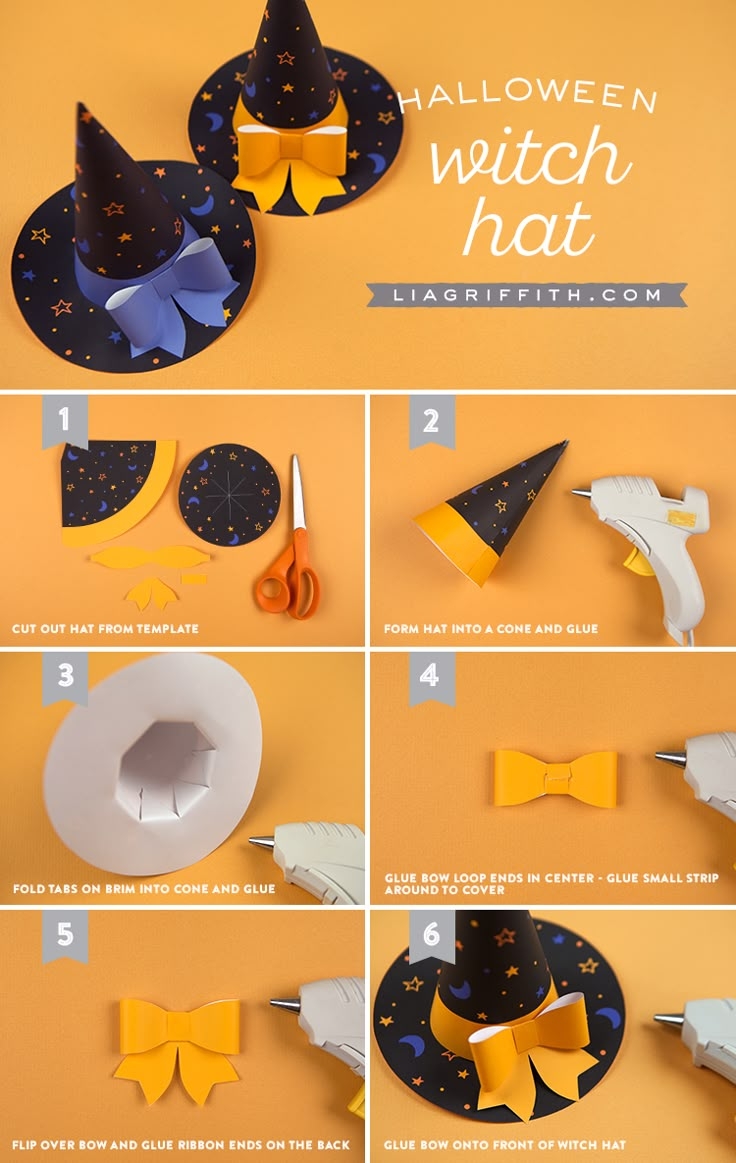 HALLOWEEN
witch
hat

LIAGRIFFITH.COM

1
CUT OUT HAT FROM TEMPLATE

2
FORM HAT INTO A CONE AND GLUE

3
FOLD TABS ON BRIM INTO CONE AND GLUE

4
GLUE BOW LOOP ENDS IN CENTER - GLUE SMALL STRIP AROUND TO COVER

5
FLIP OVER BOW AND GLUE RIBBON ENDS ON THE BACK

6
GLUE BOW ONTO FRONT OF WITCH HAT